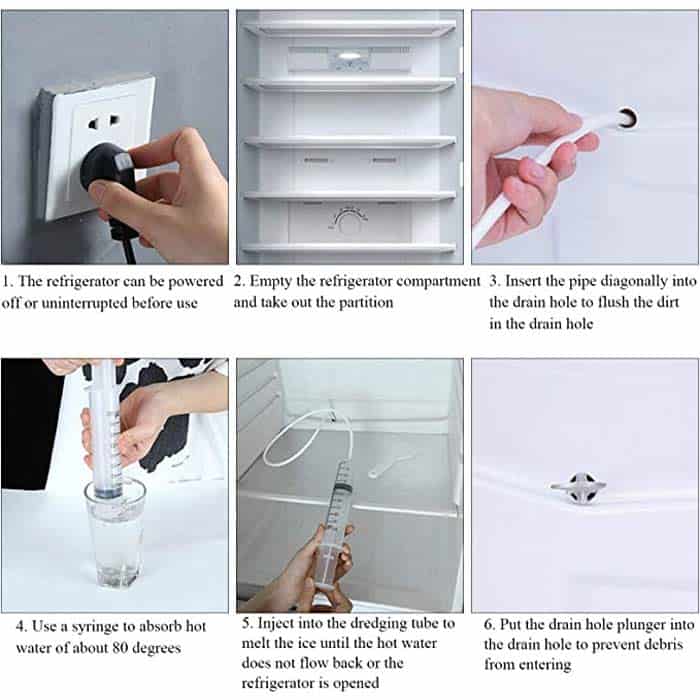 1. The refrigerator can be powered off or uninterrupted before use

2. Empty the refrigerator compartment and take out the partition

3. Insert the pipe diagonally into the drain hole to flush the dirt in the drain hole

4. Use a syringe to absorb hot water of about 80 degrees

5. Inject into the dredging tube to melt the ice until the hot water does not flow back or the refrigerator is opened

6. Put the drain hole plunger into the drain hole to prevent debris from entering