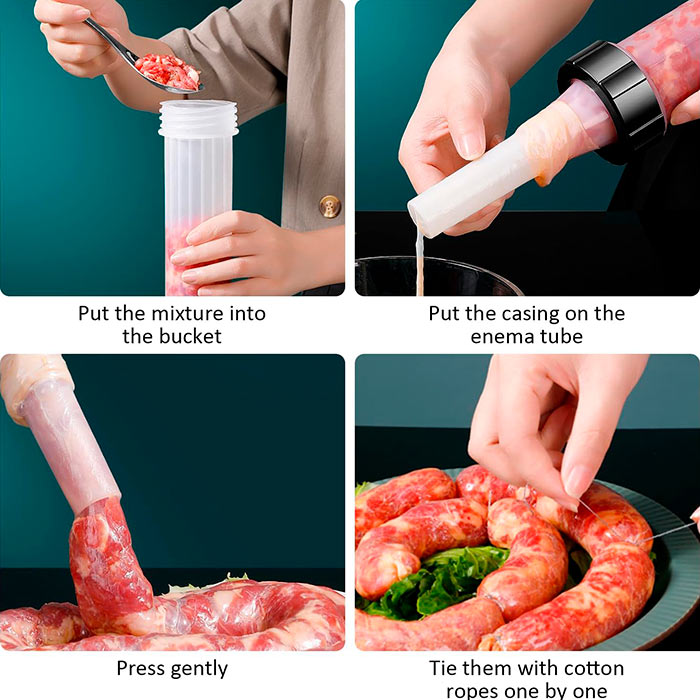 Put the mixture into the bucket

Put the casing on the enema tube

Press gently

Tie them with cotton ropes one by one